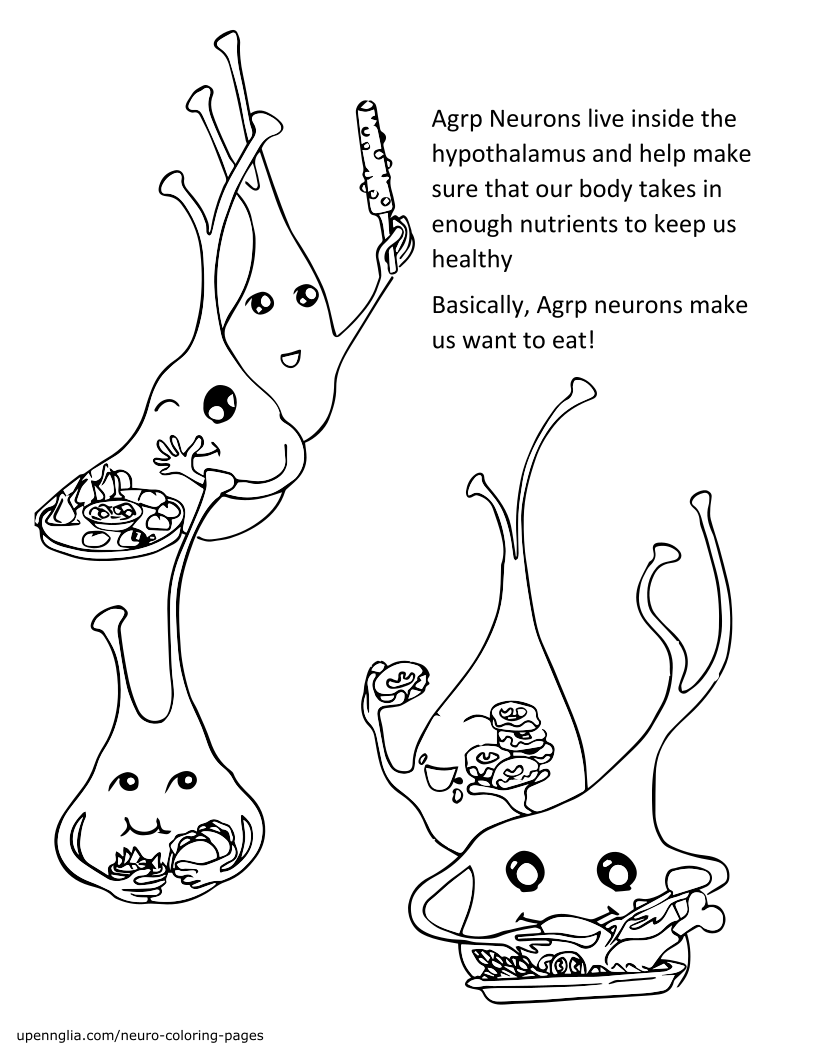 Agrp Neurons live inside the hypothalamus and help make sure that our body takes in enough nutrients to keep us healthy

Basically, Agrp neurons make us want to eat!

upennglia.com/neuro-coloring-pages